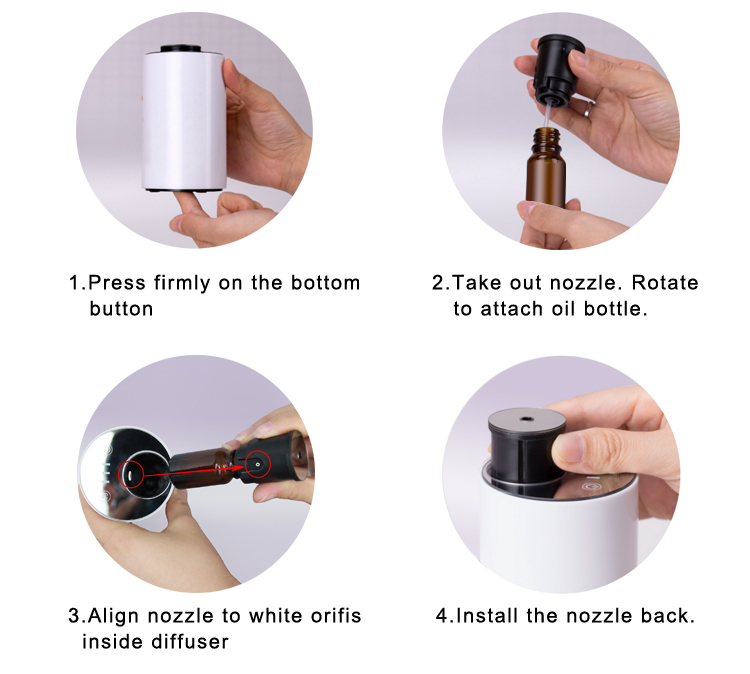 1.Press firmly on the bottom button

2.Take out nozzle. Rotate to attach oil bottle.

3.Align nozzle to white orifis inside diffuser

4.Install the nozzle back.